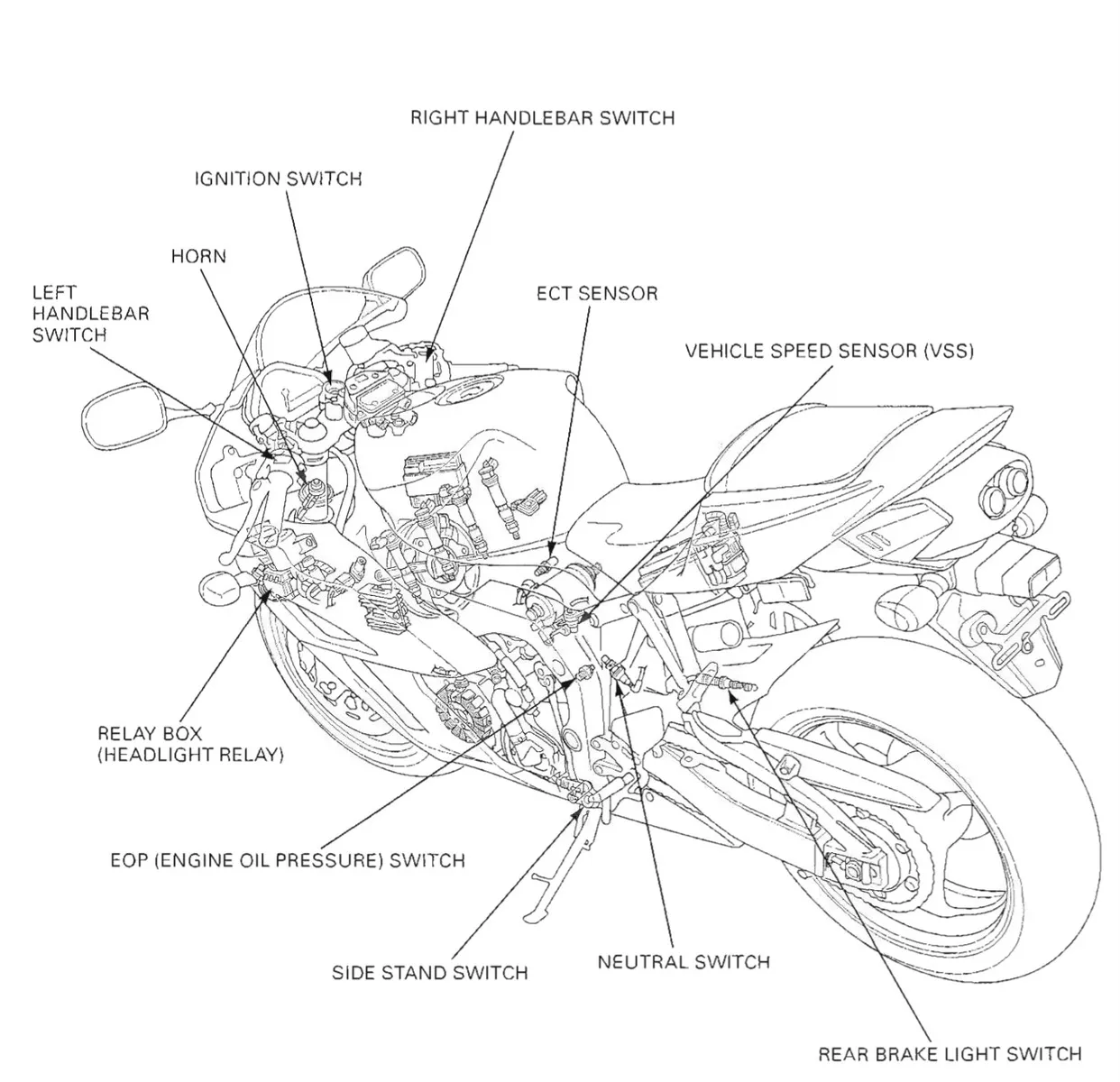 RIGHT HANDLEBAR SWITCH

IGNITION SWITCH

HORN

LEFT HANDLEBAR SWITCH

ECT SENSOR

VEHICLE SPEED SENSOR (VSS)

RELAY BOX (HEADLIGHT RELAY)

EOP (ENGINE OIL PRESSURE) SWITCH

SIDE STAND SWITCH

NEUTRAL SWITCH

REAR BRAKE LIGHT SWITCH