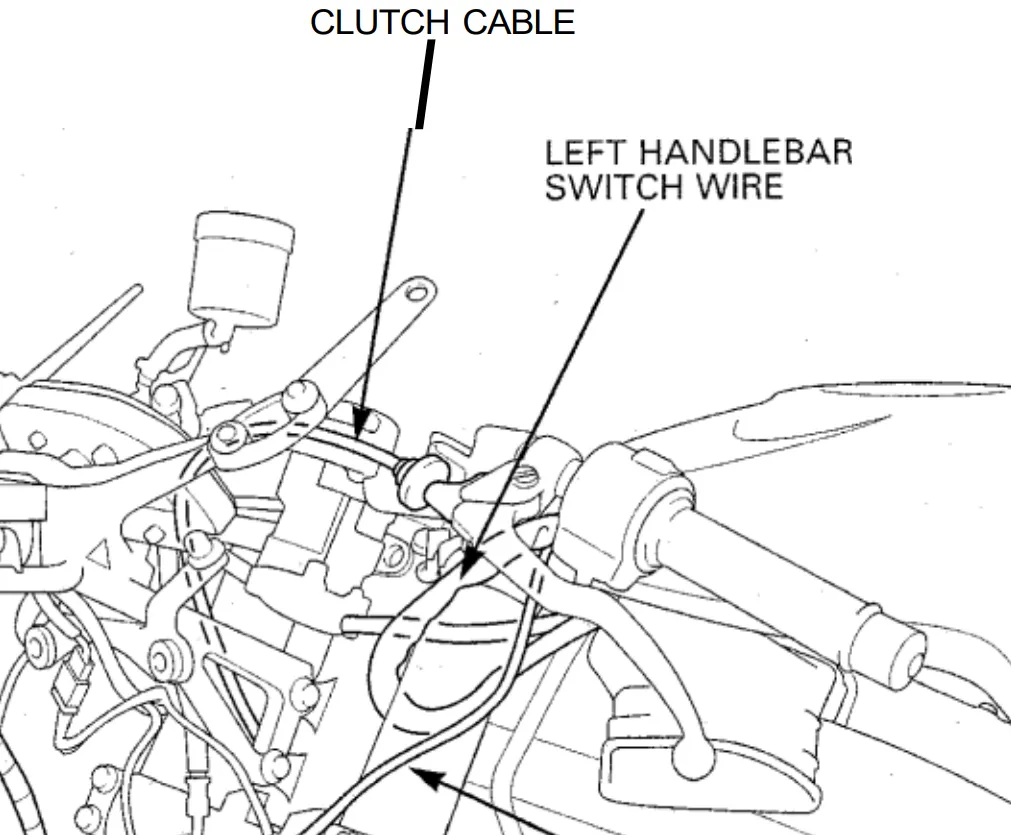 CLUTCH CABLE

LEFT HANDLEBAR SWITCH WIRE